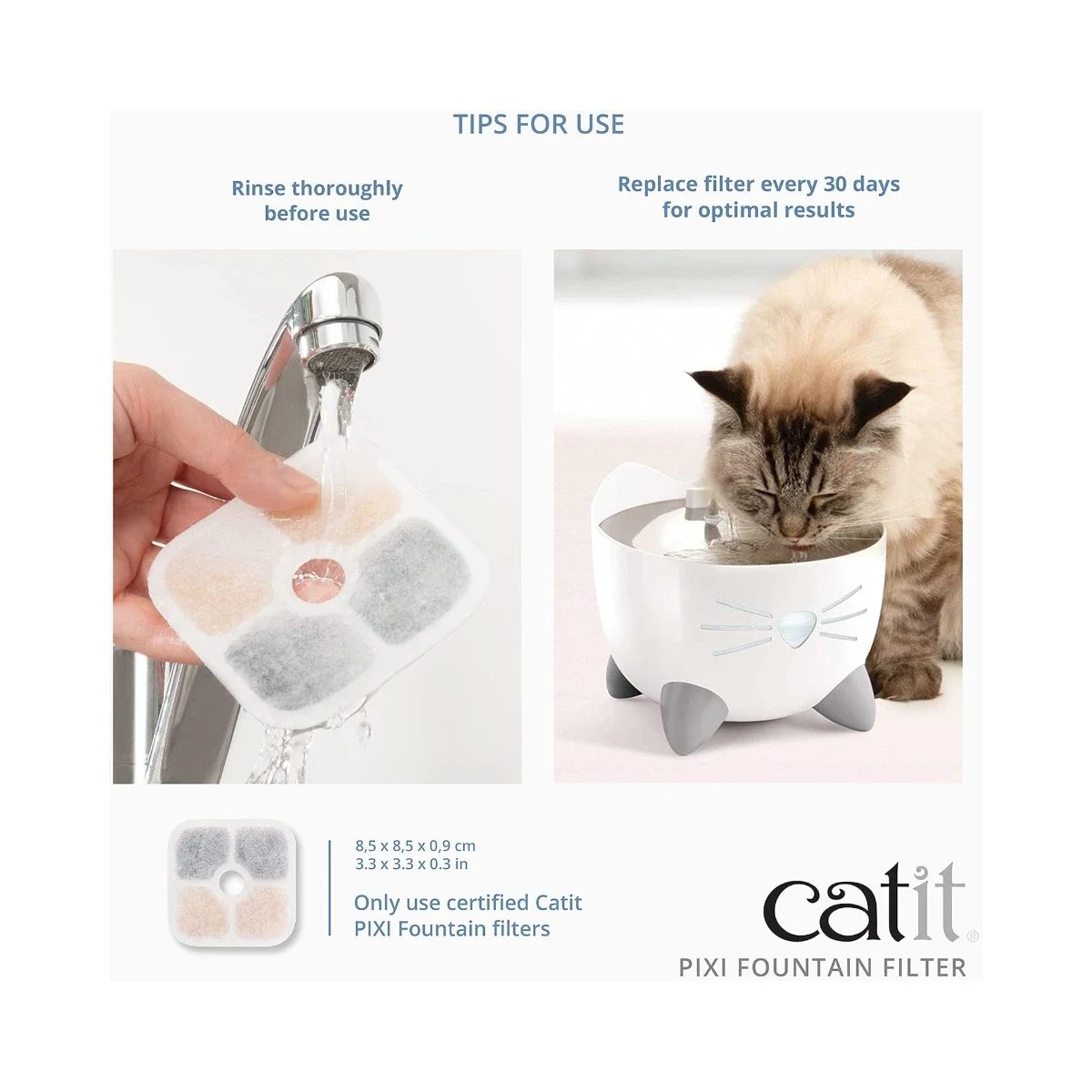 TIPS FOR USE

Rinse thoroughly before use

Replace filter every 30 days for optimal results

8,5 x 8,5 x 0,9 cm
3.3 x 3.3 x 0.3 in

Only use certified Catit PIXI Fountain filters

catit®

PIXI FOUNTAIN FILTER